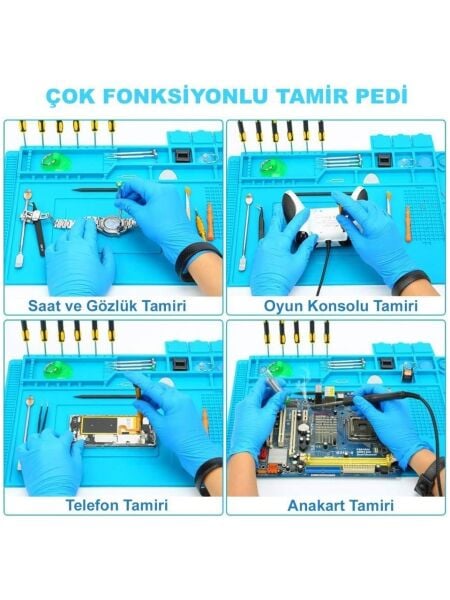 ÇOK FONKSİYONLU TAMİR PEDİ

Saat ve Gözlük Tamiri

Oyun Konsolu Tamiri

Telefon Tamiri

Anakart Tamiri